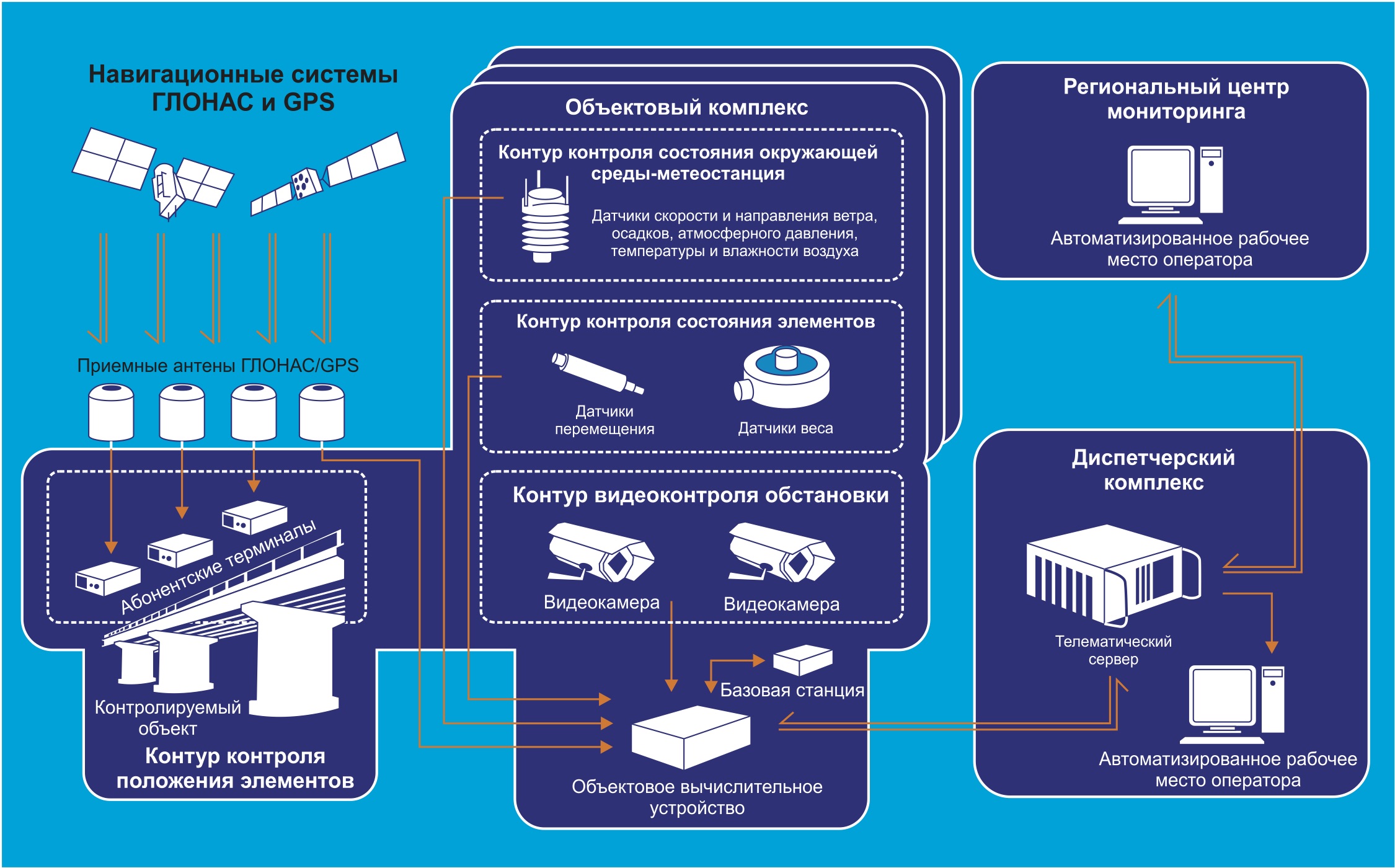 Навигационные системы ГЛОНАС и GPS

Приемные антены ГЛОНАС/GPS

Абонентские терминалы

Контролируемый объект

Контур контроля положения элементов

Объектовый комплекс

Контур контроля состояния окружающей среды-метеостанция

Датчики скорости и направления ветра, осадков, атмосферного давления, температуры и влажности воздуха

Контур контроля состояния элементов

Датчики перемещения

Датчики веса

Контур видеоконтроля обстановки

Видеокамера

Видеокамера

Базовая станция

Объектовое вычислительное устройство

Региональный центр мониторинга

Автоматизированное рабочее место оператора

Диспетчерский комплекс

Телематический сервер

Автоматизированное рабочее место оператора