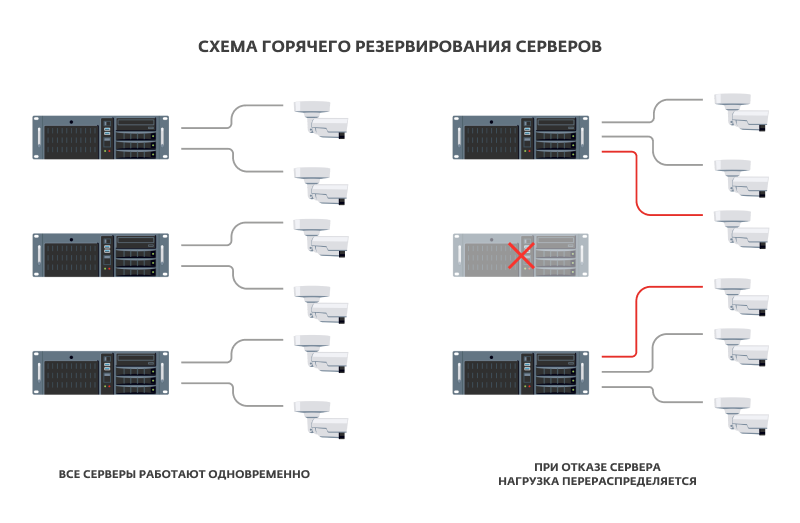 СХЕМА ГОРЯЧЕГО РЕЗЕРВИРОВАНИЯ СЕРВЕРОВ

ВСЕ СЕРВЕРЫ РАБОТАЮТ ОДНОВРЕМЕННО

ПРИ ОТКАЗЕ СЕРВЕРА НАГРУЗКА ПЕРЕРАСПРЕДЕЛЯЕТСЯ