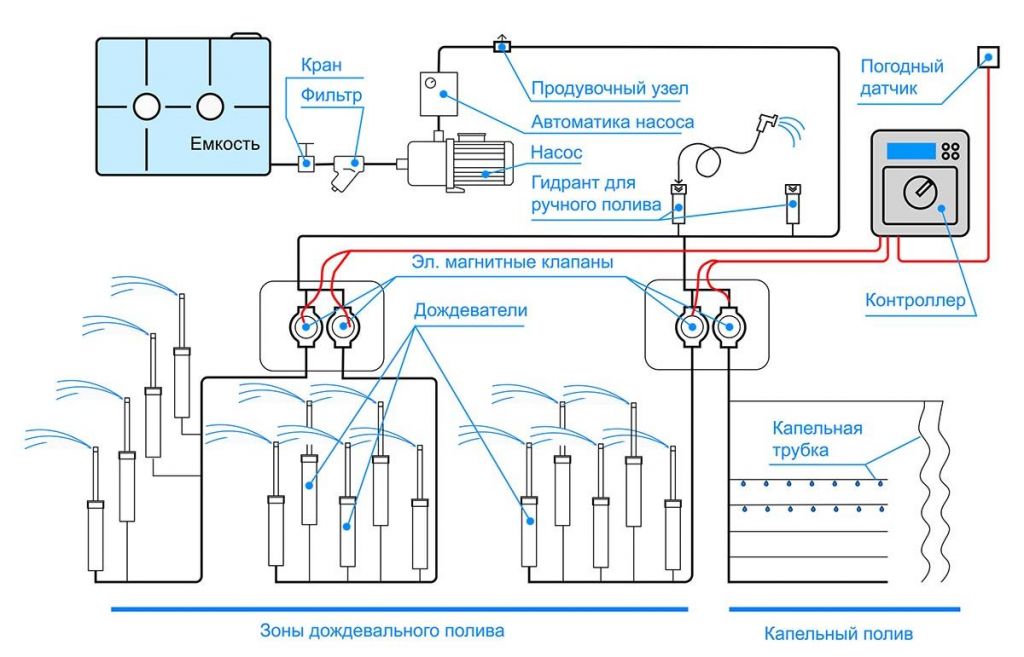 Емкость

Кран

Фильтр

Продувочный узел

Автоматика насоса

Насос

Гидрант для ручного полива

Погодный датчик

Контроллер

Эл. магнитные клапаны

Дождеватели

Капельная трубка

Зоны дождевального полива

Капельный полив